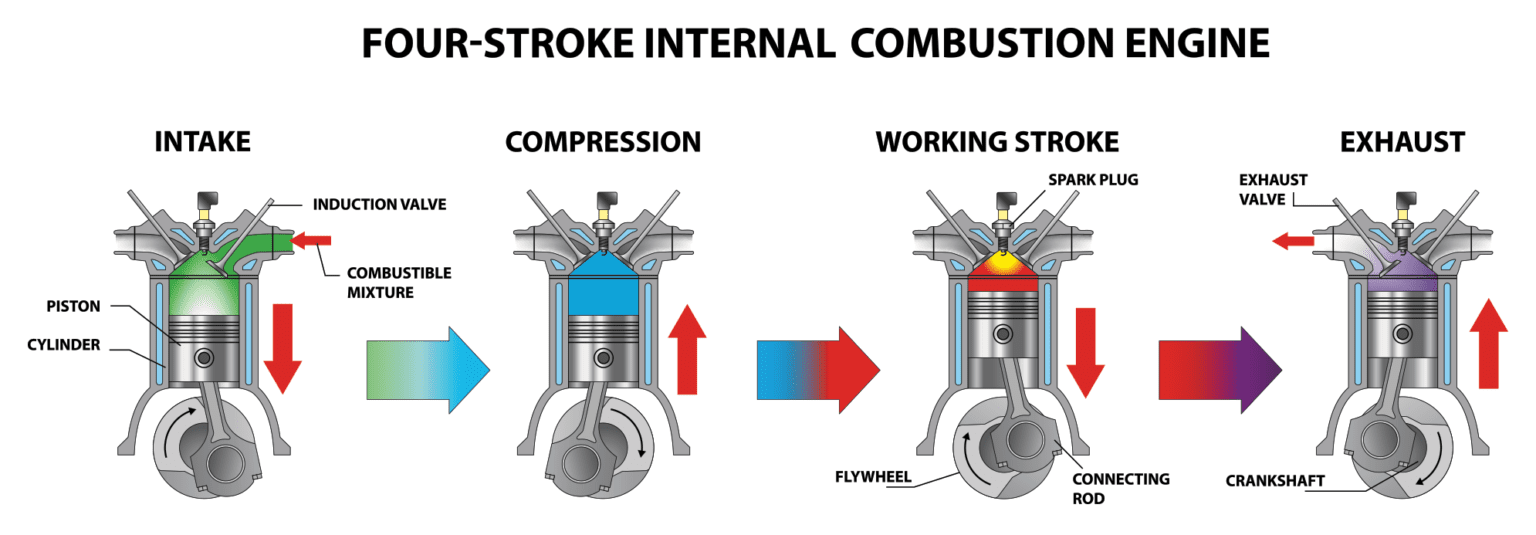 FOUR-STROKE INTERNAL COMBUSTION ENGINE

INTAKE

INDUCTION VALVE

COMBUSTIBLE MIXTURE

PISTON

CYLINDER

COMPRESSION

WORKING STROKE

SPARK PLUG

FLYWHEEL

CONNECTING ROD

EXHAUST

EXHAUST VALVE

CRANKSHAFT